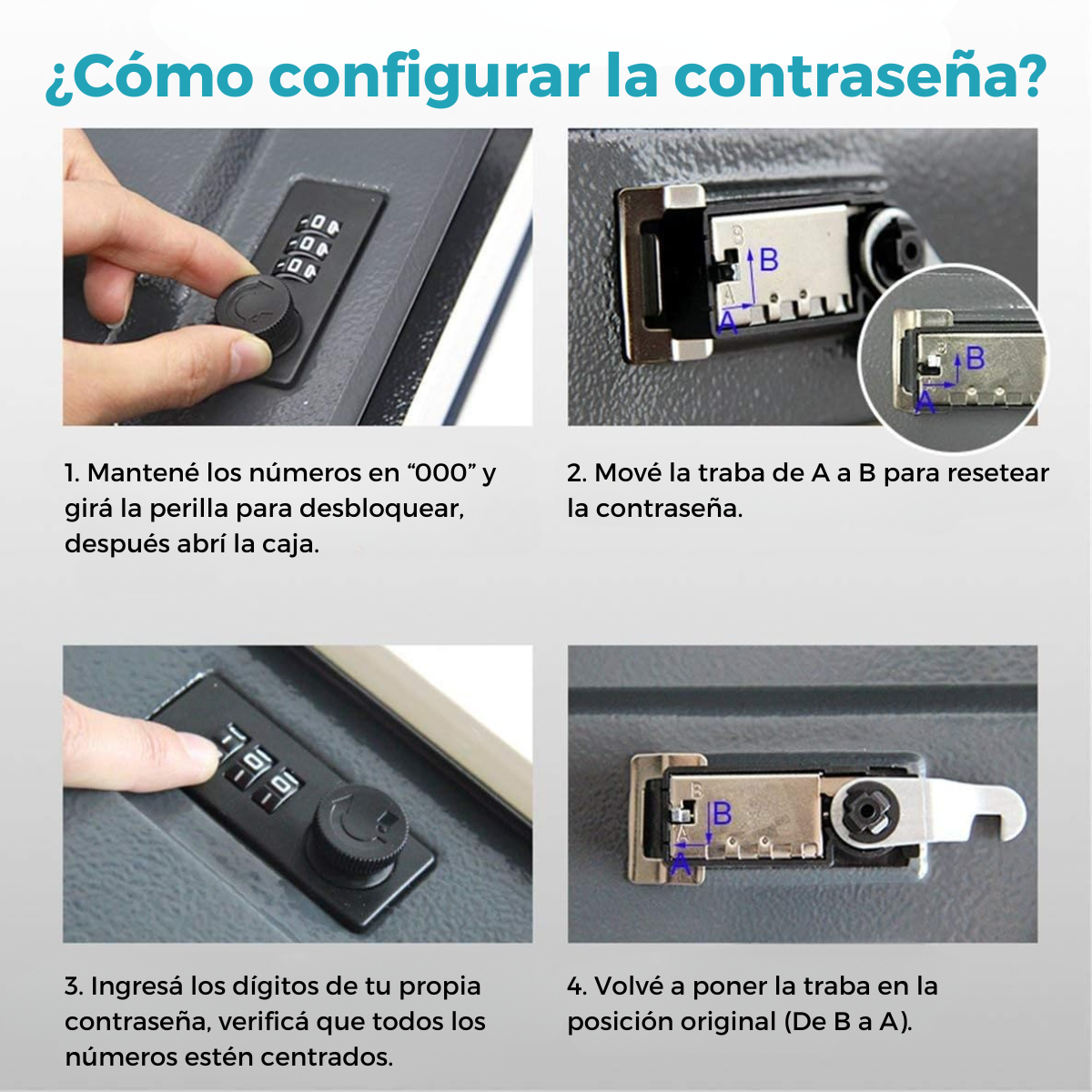 ¿Cómo configurar la contraseña?

B
A
B
A

1. Mantené los números en “000” y girá la perilla para desbloquear, después abrí la caja.

2. Mové la traba de A a B para resetear la contraseña.

B
A

3. Ingresá los dígitos de tu propia contraseña, verificá que todos los números estén centrados.

4. Volvé a poner la traba en la posición original (De B a A).