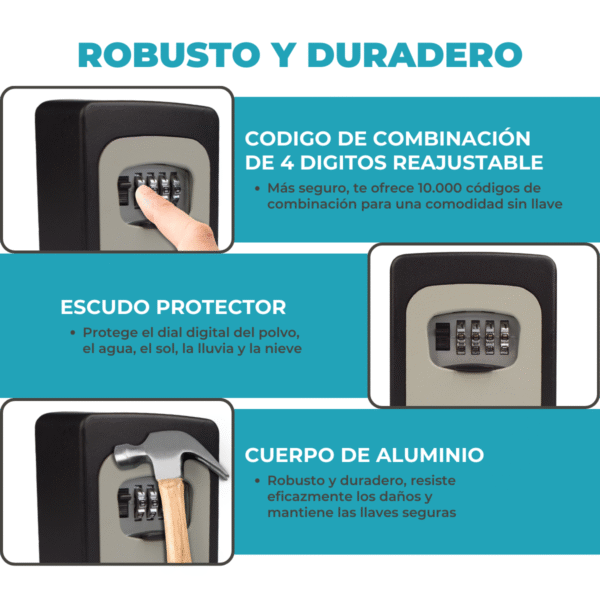 ROBUSTO Y DURADERO

CODIGO DE COMBINACIÓN DE 4 DIGITOS REAJUSTABLE

• Más seguro, te ofrece 10.000 códigos de combinación para una comodidad sin llave

ESCUDO PROTECTOR

• Protege el dial digital del polvo, el agua, el sol, la lluvia y la nieve

CUERPO DE ALUMINIO

• Robusto y duradero, resiste eficazmente los daños y mantiene las llaves seguras