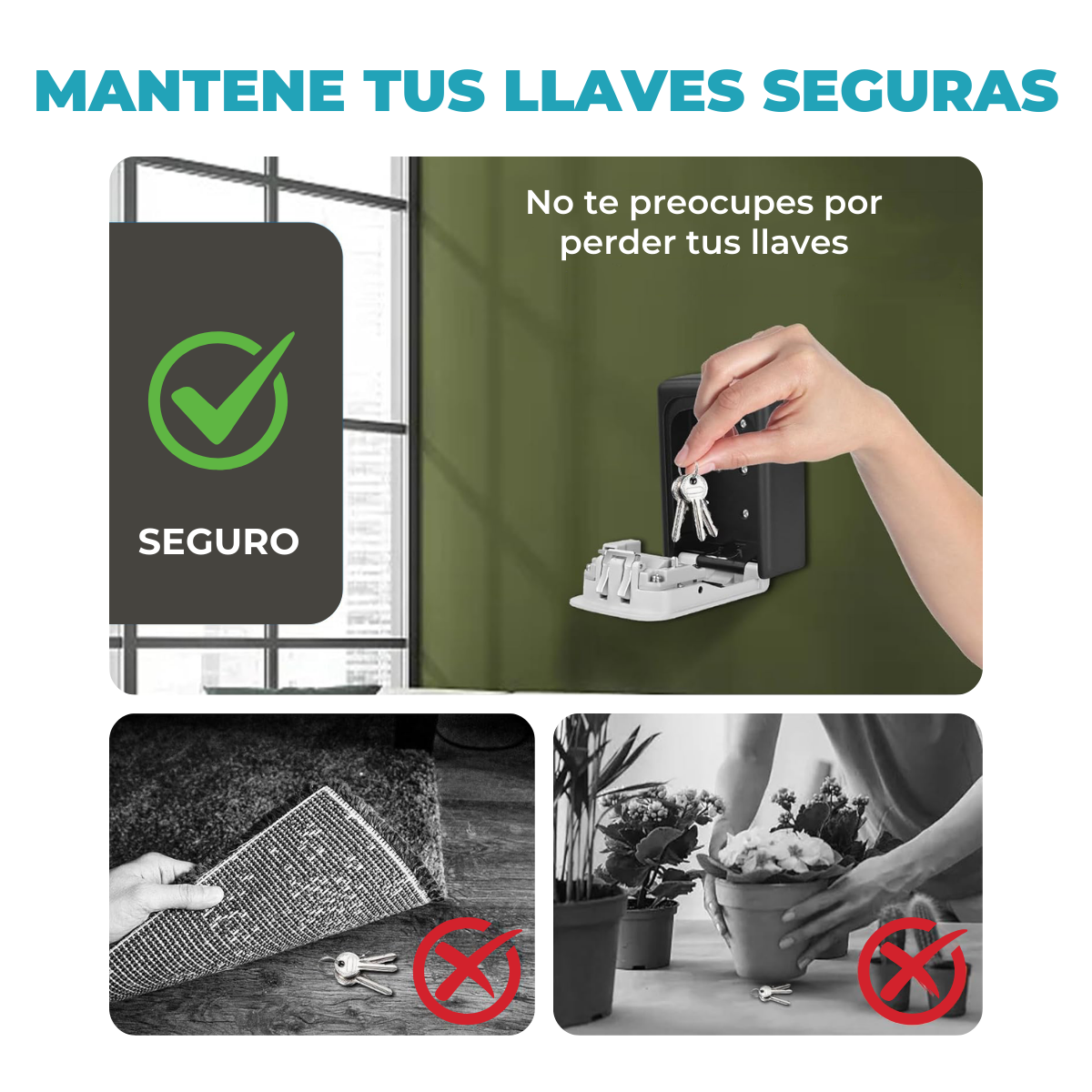 MANTENE TUS LLAVES SEGURAS

No te preocupes por perder tus llaves

SEGURO