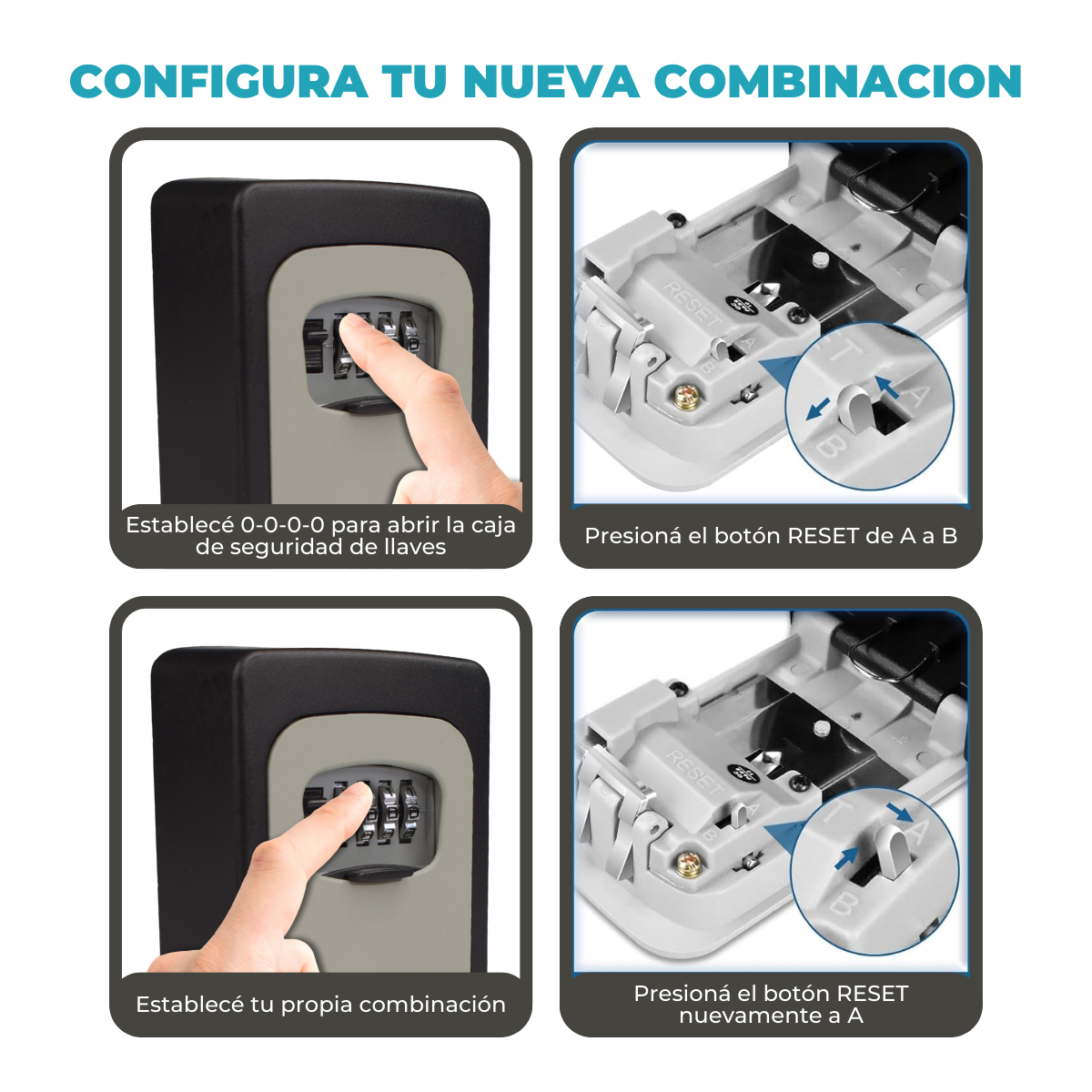 CONFIGURA TU NUEVA COMBINACION

Establecé 0-0-0-0 para abrir la caja de seguridad de llaves

RESET
A
B

T
A
B

Presioná el botón RESET de A a B

Establecé tu propia combinación

RESET
A
B

T
A
B

Presioná el botón RESET nuevamente a A