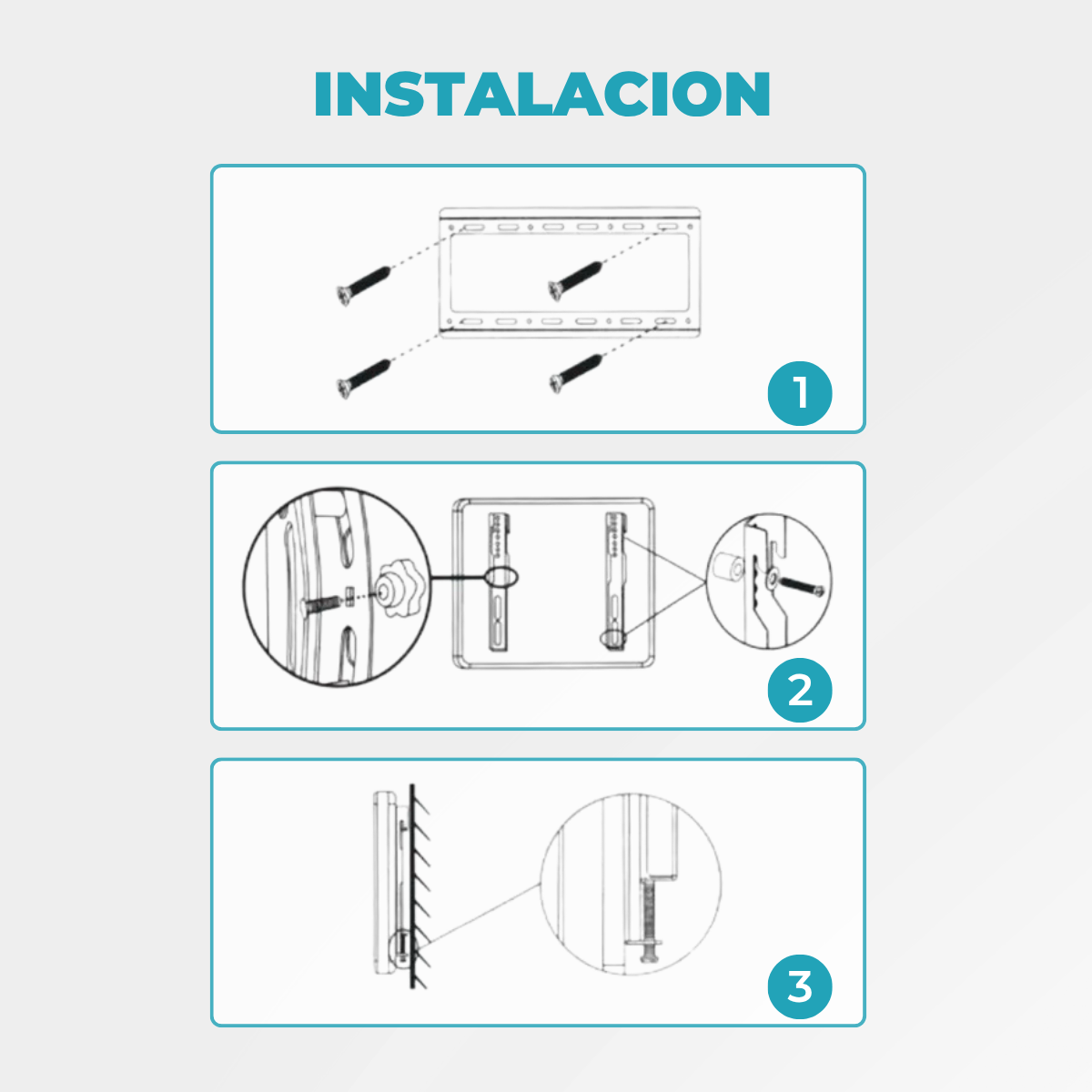 INSTALACION

1

2

3