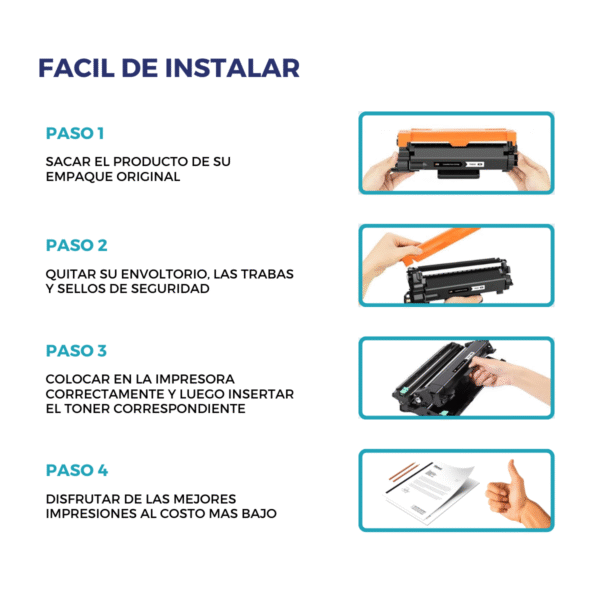 FACIL DE INSTALAR

PASO 1

SACAR EL PRODUCTO DE SU EMPAQUE ORIGINAL

PASO 2

QUITAR SU ENVOLTORIO, LAS TRABAS Y SELLOS DE SEGURIDAD

PASO 3

COLOCAR EN LA IMPRESORA CORRECTAMENTE Y LUEGO INSERTAR EL TONER CORRESPONDIENTE

PASO 4

DISFRUTAR DE LAS MEJORES IMPRESIONES AL COSTO MAS BAJO