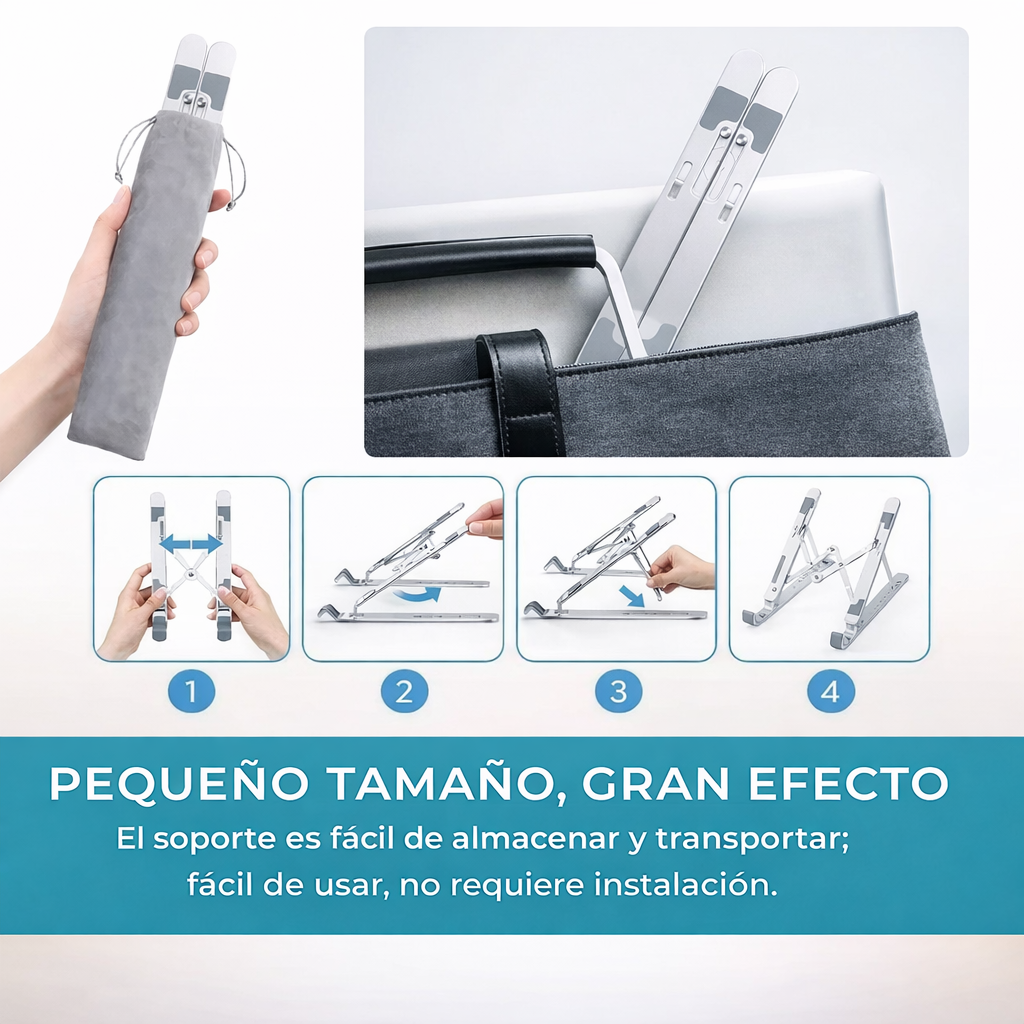 1

2

3

4

PEQUEÑO TAMAÑO, GRAN EFECTO

El soporte es fácil de almacenar y transportar; fácil de usar, no requiere instalación.