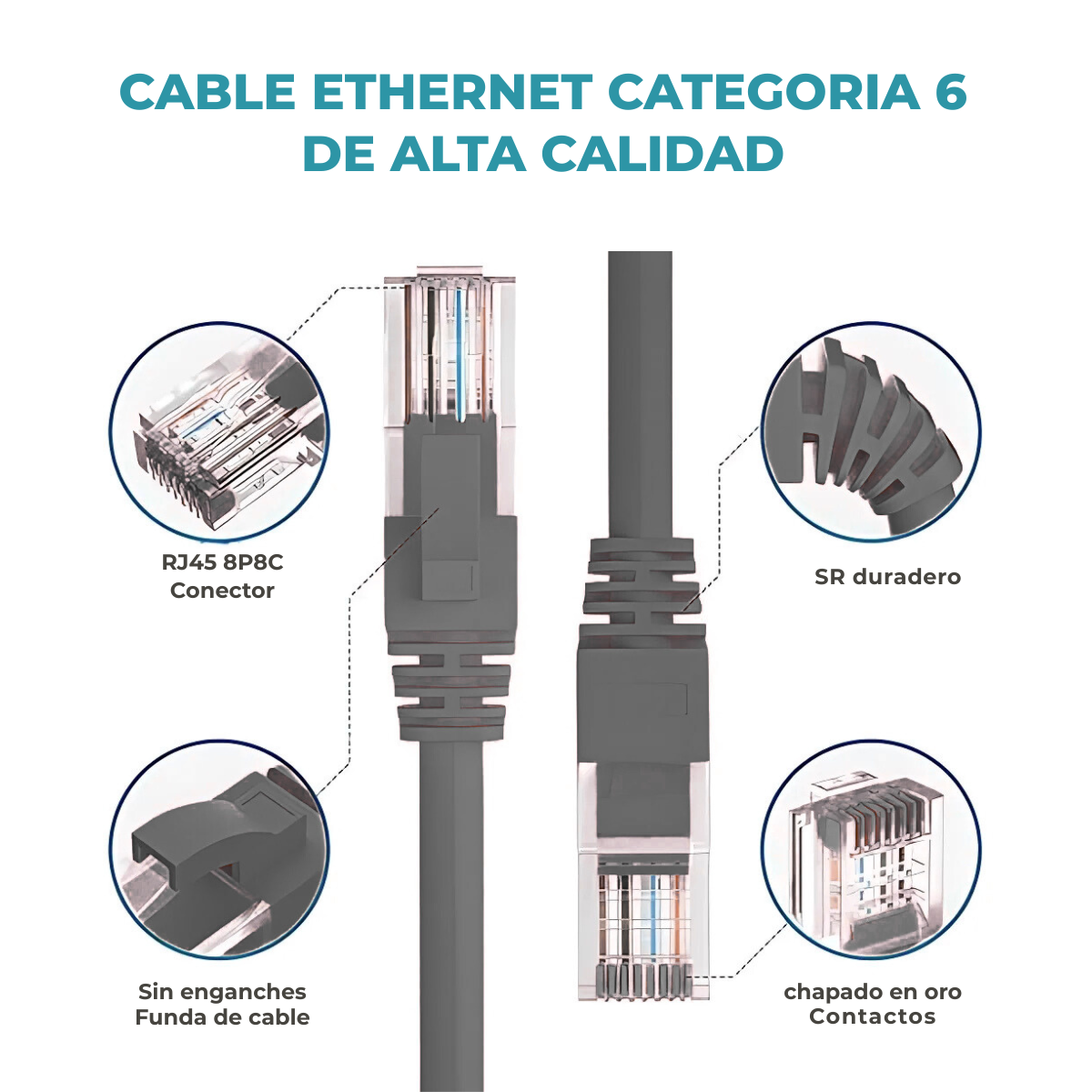 CABLE ETHERNET CATEGORIA 6 DE ALTA CALIDAD

RJ45 8P8C
Conector

SR duradero

Sin enganches
Funda de cable

chapado en oro
Contactos