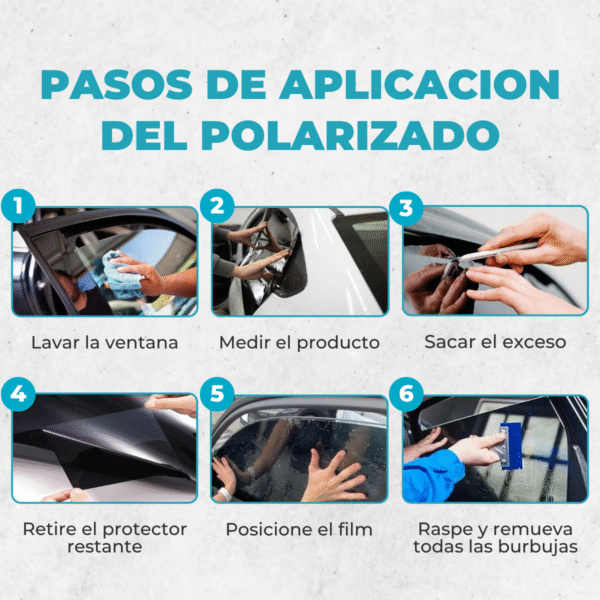 PASOS DE APLICACION DEL POLARIZADO

1
Lavar la ventana

2
Medir el producto

3
Sacar el exceso

4
Retire el protector restante

5
Posicione el film

6
Raspe y remueva todas las burbujas