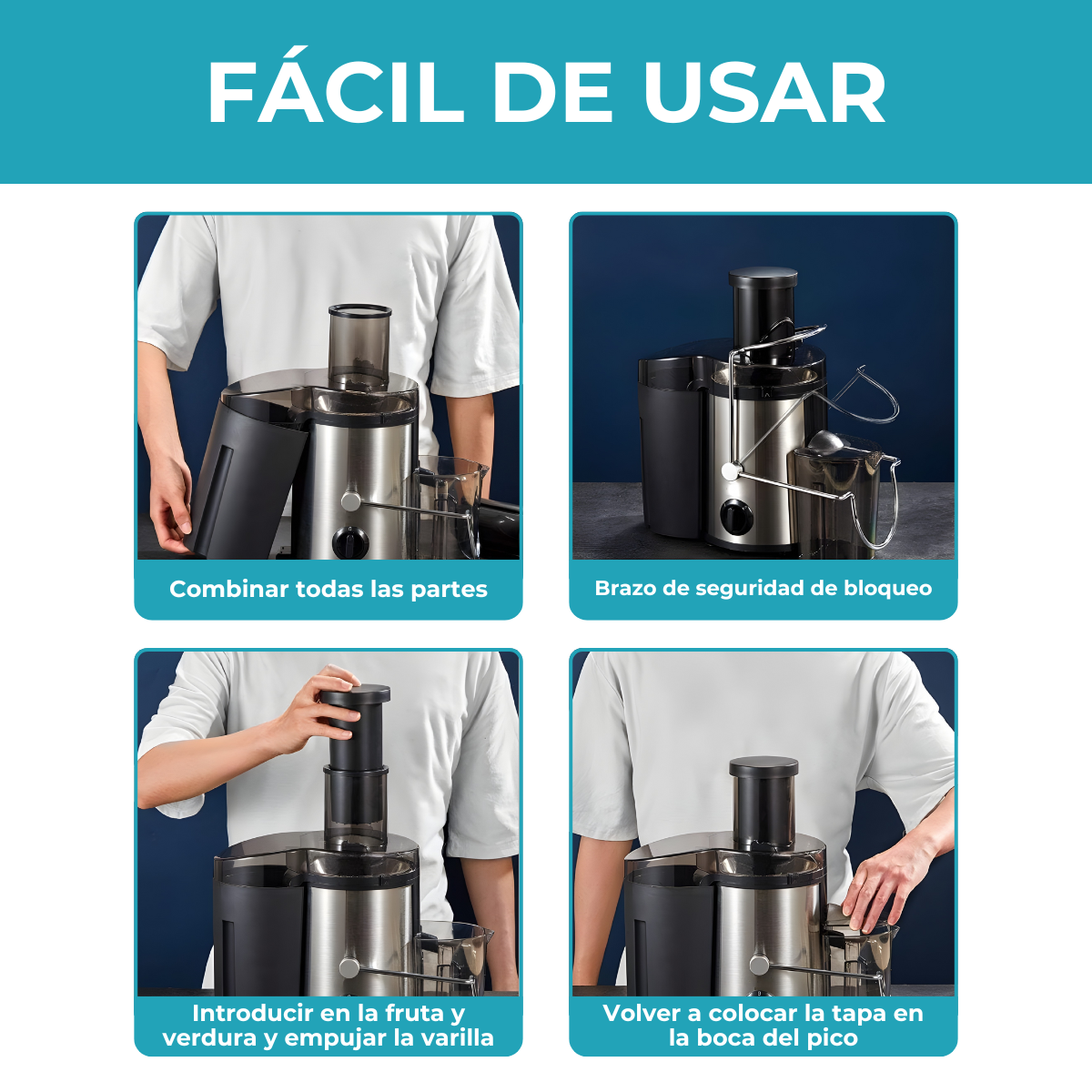 FÁCIL DE USAR

Combinar todas las partes

Brazo de seguridad de bloqueo

Introducir en la fruta y verdura y empujar la varilla

Volver a colocar la tapa en la boca del pico